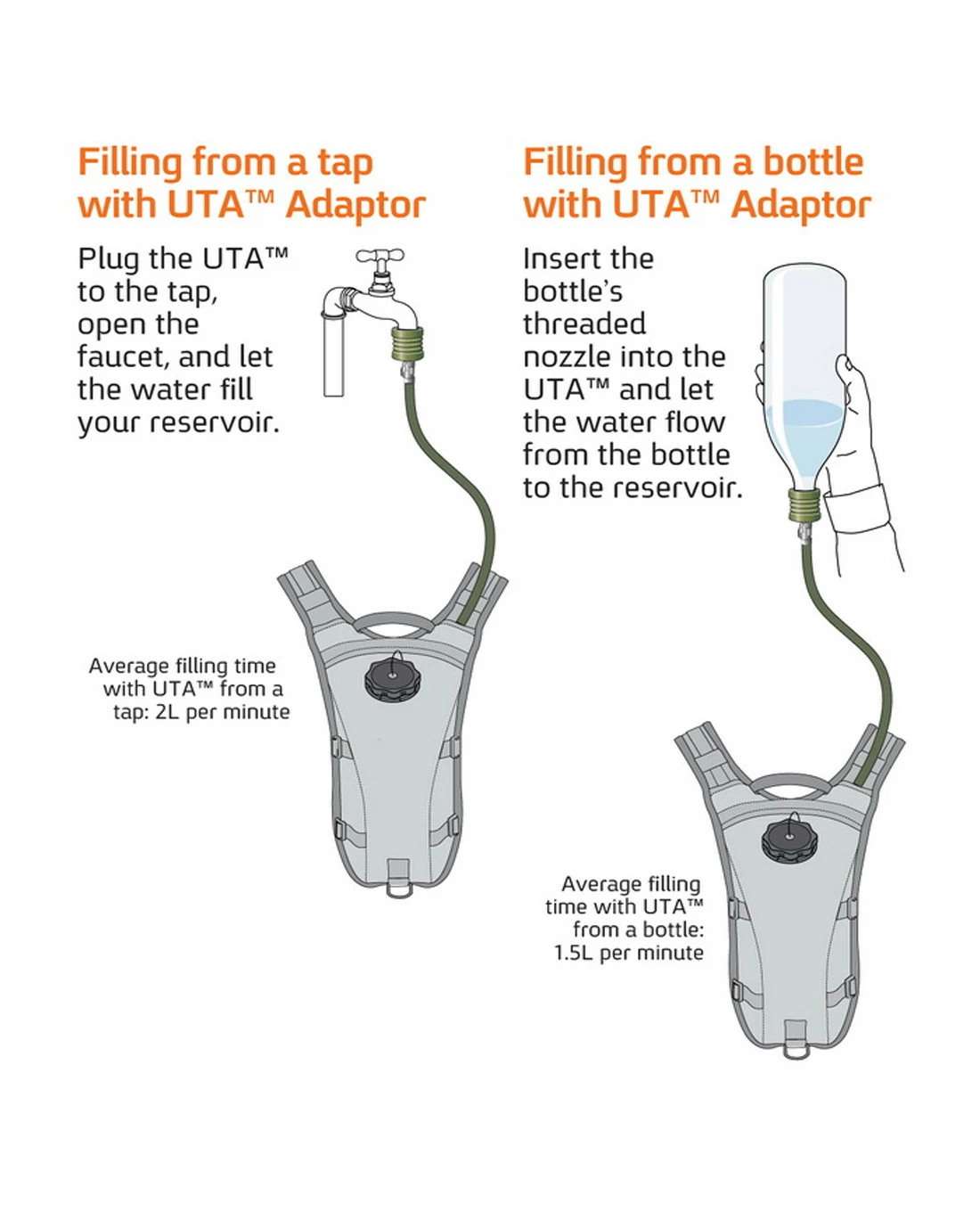 Filling from a tap with UTA™ Adaptor

Plug the UTA™ to the tap, open the faucet, and let the water fill your reservoir.

Average filling time with UTA™ from a tap: 2L per minute

Filling from a bottle with UTA™ Adaptor

Insert the bottle's threaded nozzle into the UTA™ and let the water flow from the bottle to the reservoir.

Average filling time with UTA™ from a bottle: 1.5L per minute